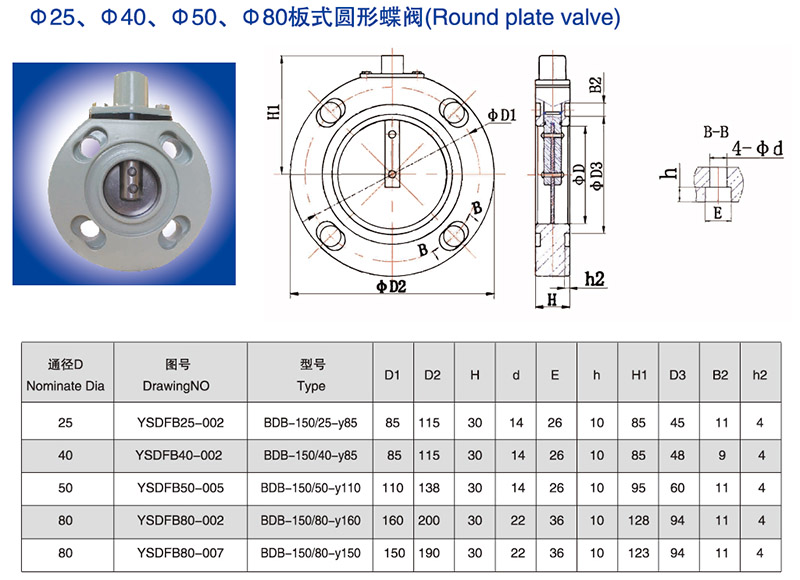 Φ25、Φ40、Φ50、Φ80板式圆形蝶阀(Round plate valve)

H1

ΦD1

B

B

ΦD2

B2

ΦD

ΦD3

h2

H

B-B

4-Φd

h

E

| 通径D Nominate Dia | 图号 DrawingNO | 型号 Type | D1 | D2 | H | d | E | h | H1 | D3 | B2 | h2 |
|---|---|---|---|---|---|---|---|---|---|---|---|---|
| 25 | YSDFB25-002 | BDB-150/25-y85 | 85 | 115 | 30 | 14 | 26 | 10 | 85 | 45 | 11 | 4 |
| 40 | YSDFB40-002 | BDB-150/40-y85 | 85 | 115 | 30 | 14 | 26 | 10 | 85 | 48 | 9 | 4 |
| 50 | YSDFB50-005 | BDB-150/50-y110 | 110 | 138 | 30 | 14 | 26 | 10 | 95 | 60 | 11 | 4 |
| 80 | YSDFB80-002 | BDB-150/80-y160 | 160 | 200 | 30 | 22 | 36 | 10 | 128 | 94 | 11 | 4 |
| 80 | YSDFB80-007 | BDB-150/80-y150 | 150 | 190 | 30 | 22 | 36 | 10 | 123 | 94 | 11 | 4 |